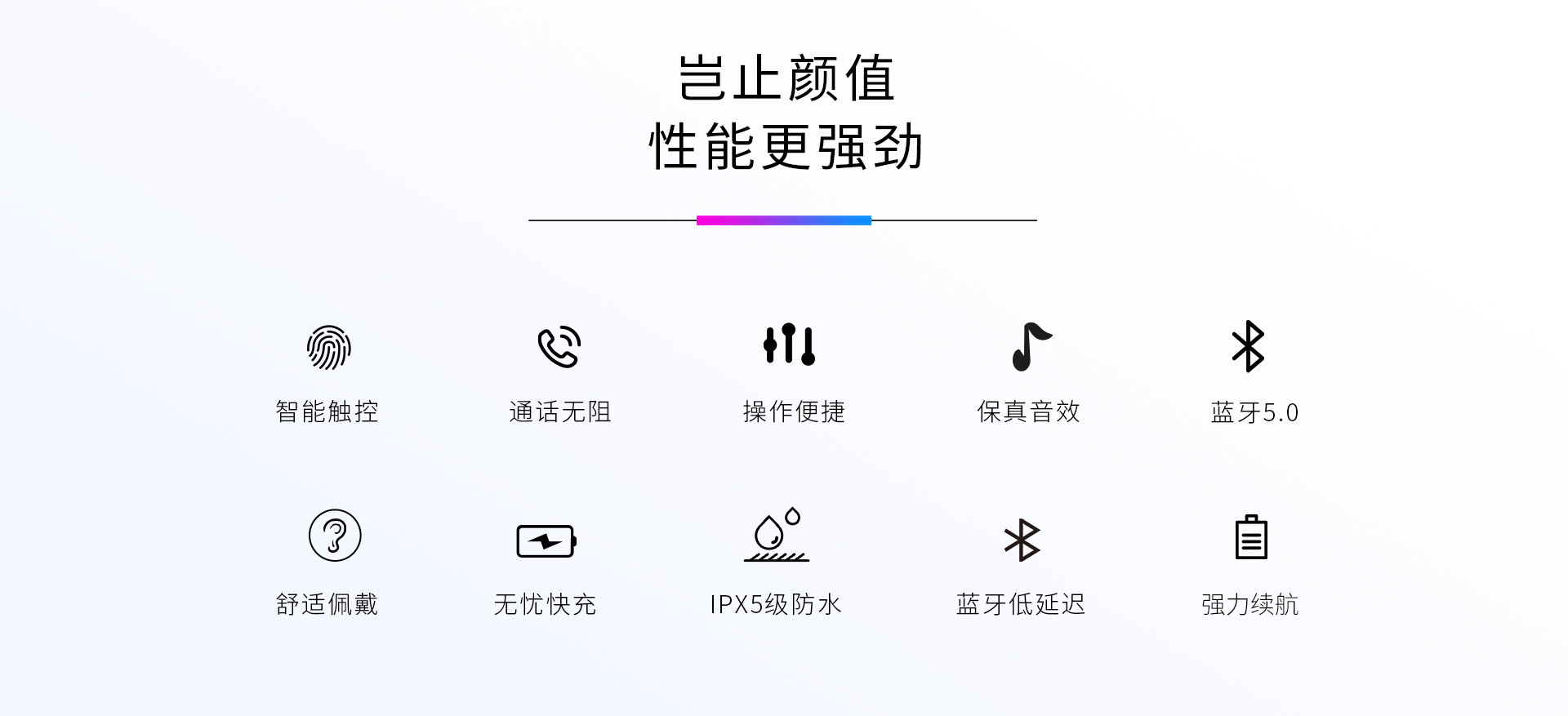 岂止颜值
性能更强劲

智能触控

通话无阻

操作便捷

保真音效

蓝牙5.0

舒适佩戴

无忧快充

IPX5级防水

蓝牙低延迟

强力续航